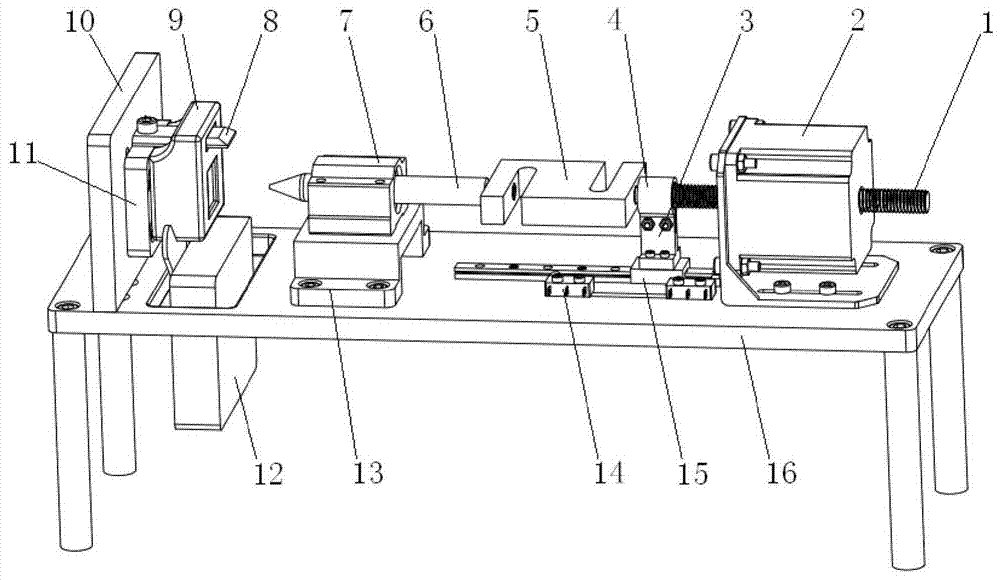 10 9 8 7 6 5 4 3 2 1

11

12 13 14 15 16