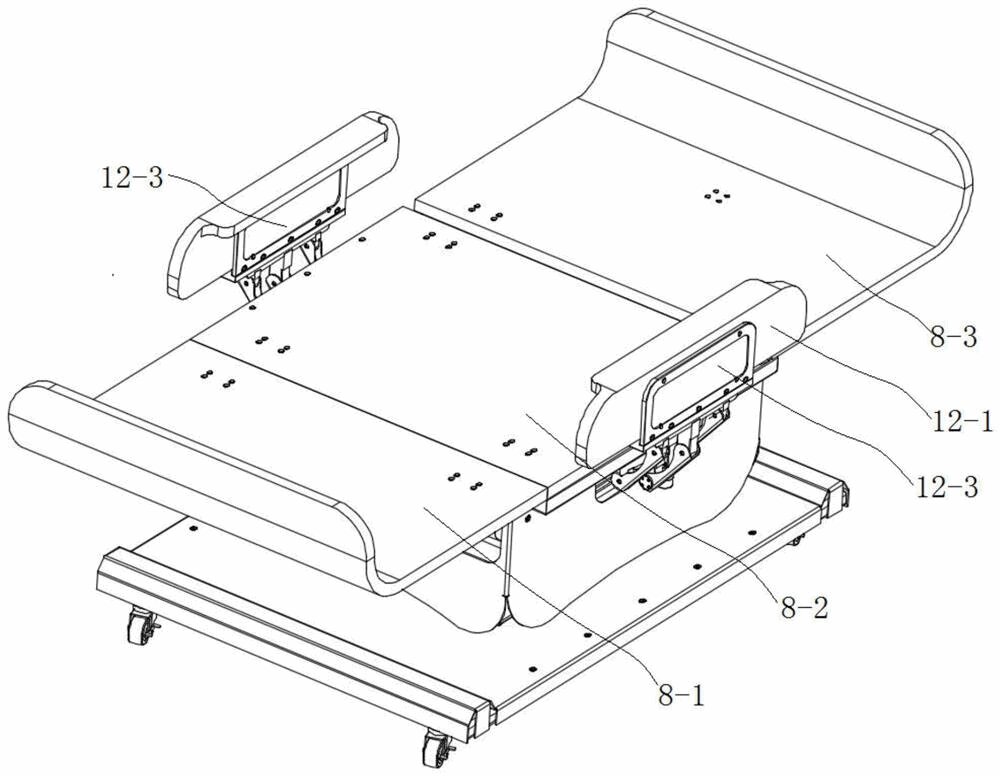 12-3

8-3

12-1

12-3

8-2

8-1