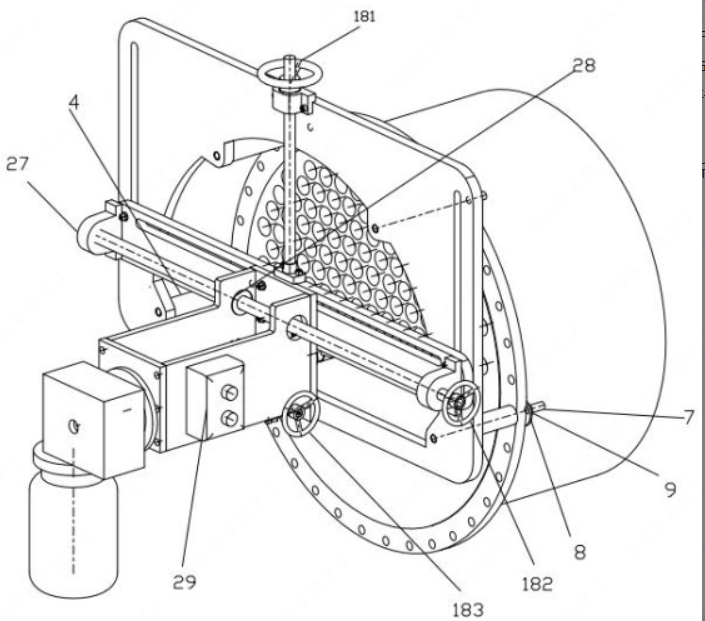 181
28
4
27
7
9
8
182
183
29