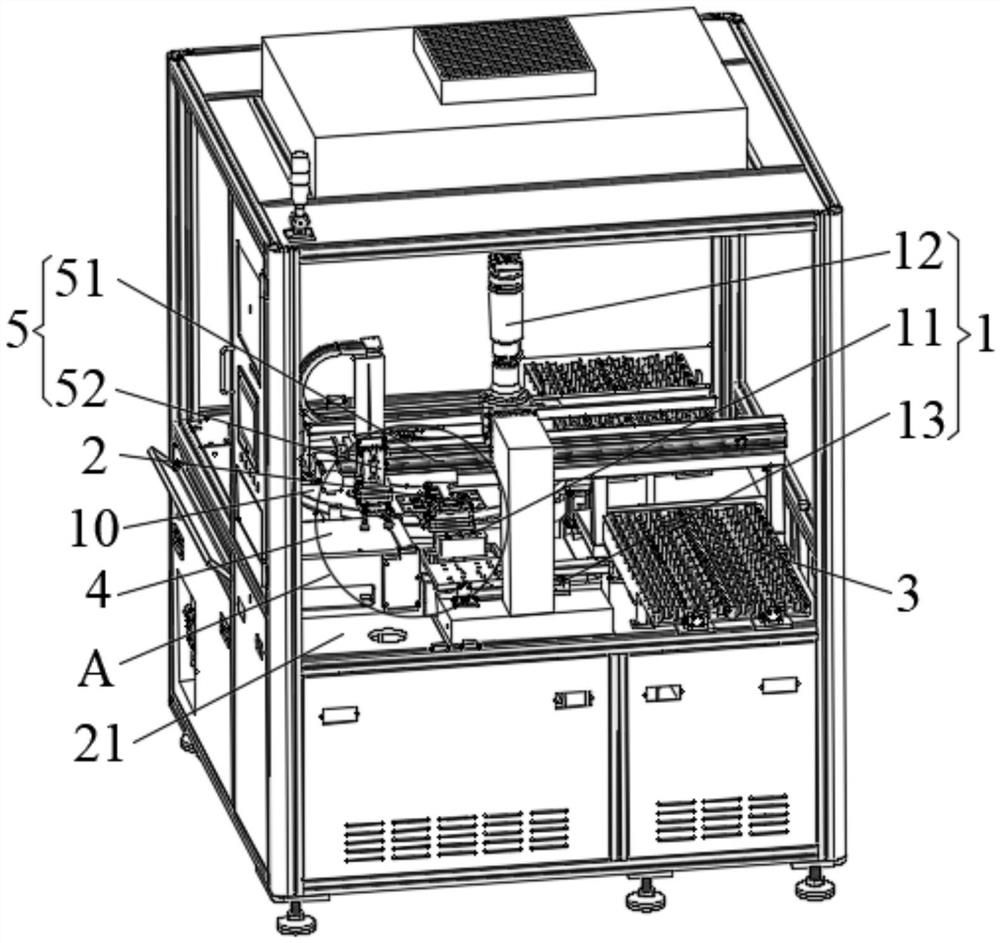 5
51
52
2
10
4
A
21
12
11
1
13
3