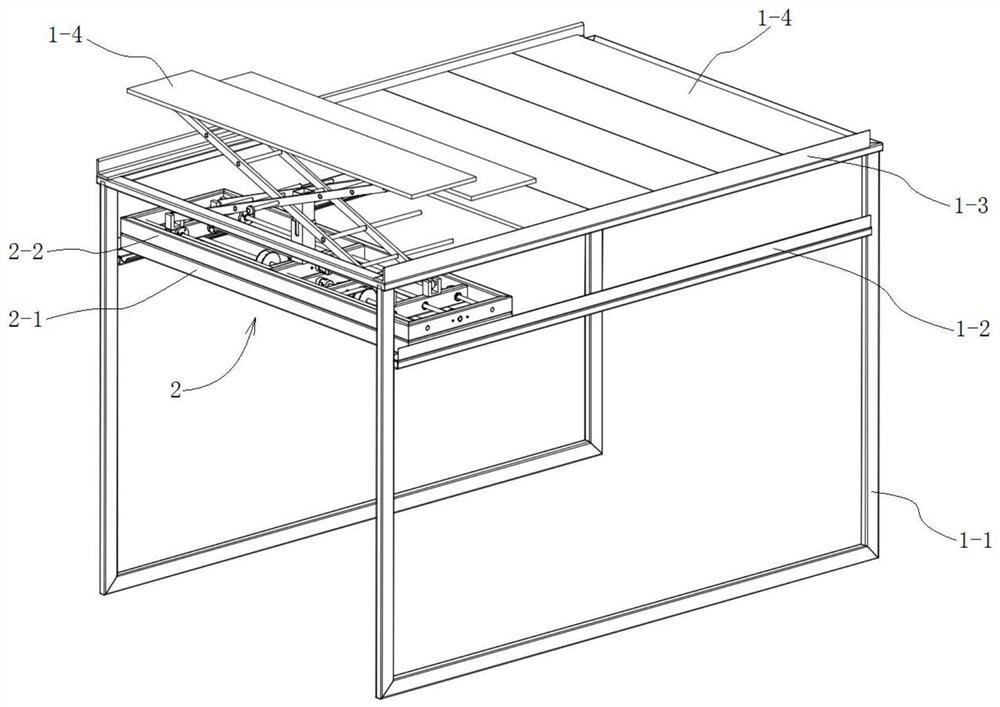 1-4
1-4
1-3
2-2
2-1
1-2
2
1-1