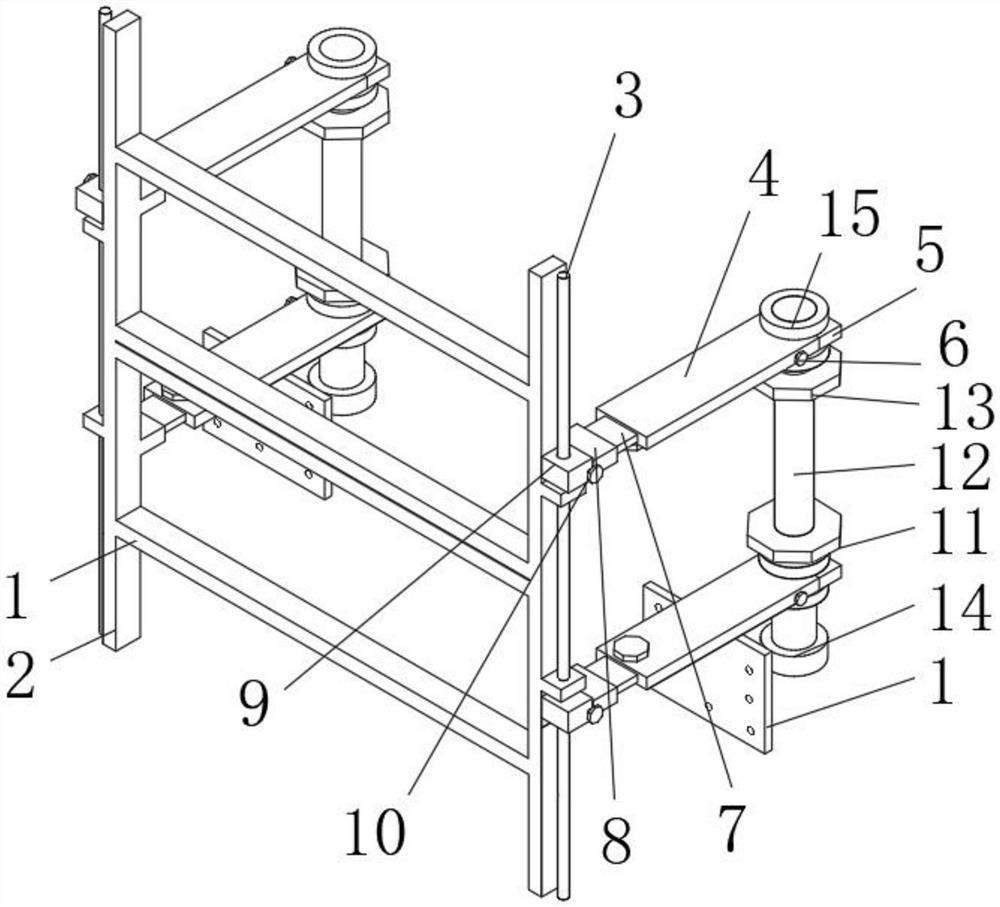 3
4
15
5
6
13
12
11
14
1
1
2
9
10
8
7