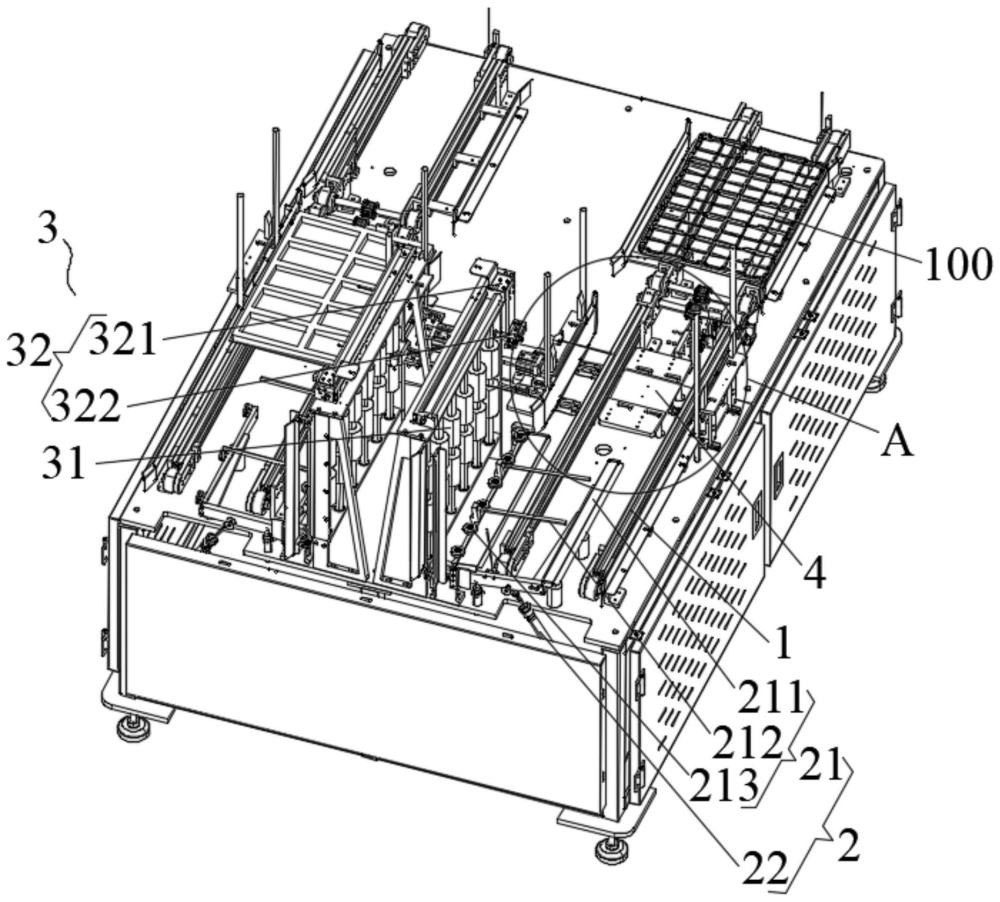 3

32
321
322
31

100
A
4
1
211
212
213
21
22
2