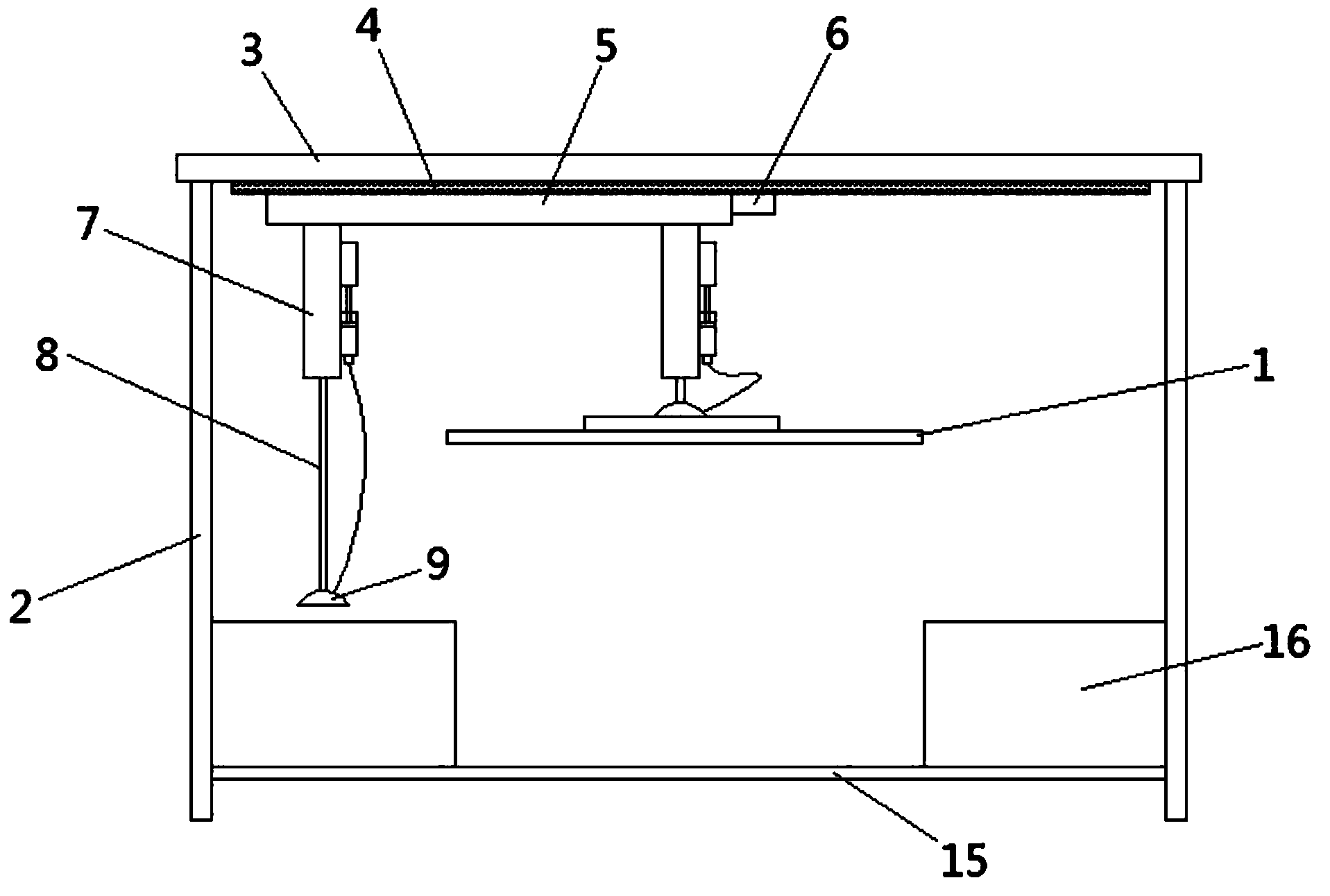 3
4
5
6
7
8
1
2
9
16
15