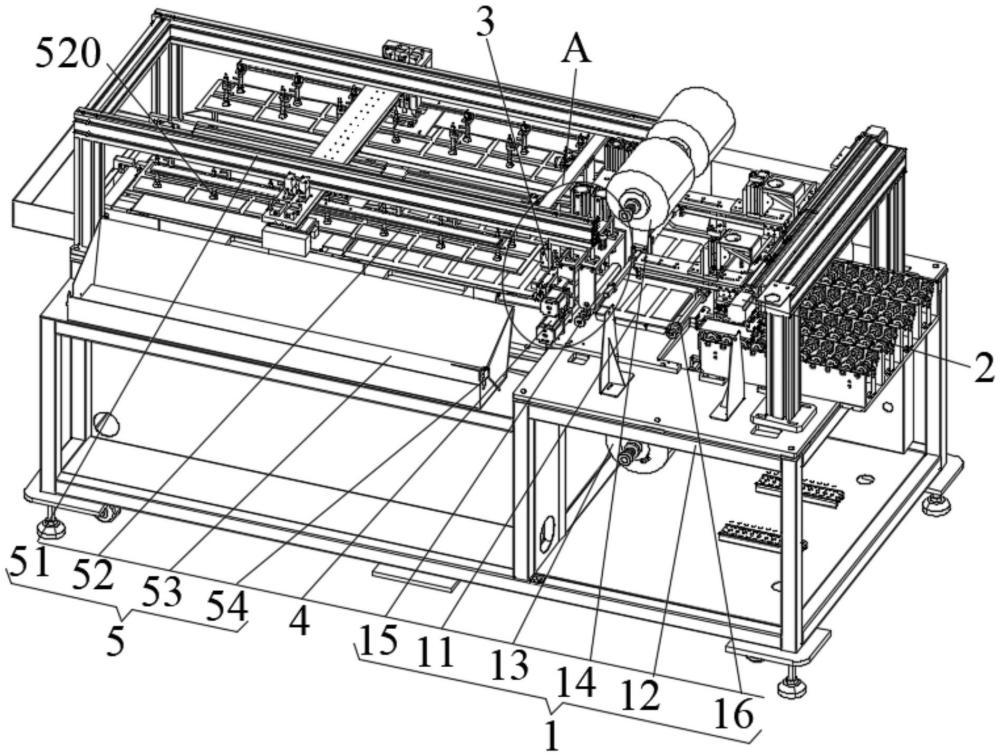 520
3
A
2
51
52
53
54
5
4
15
11
13
14
12
16
1