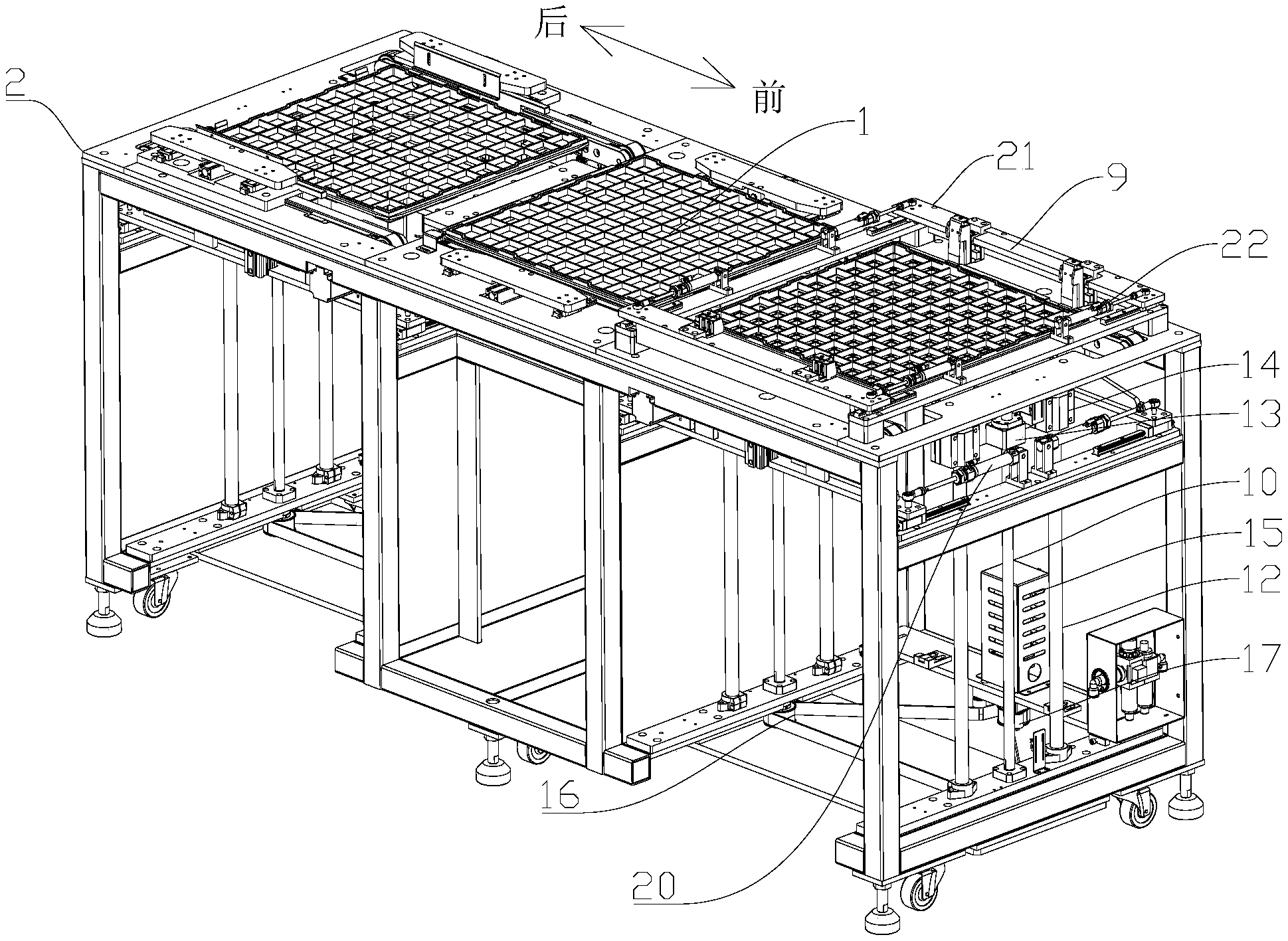 后

前

2

1

21

9

22

14

13

10

15

12

17

16

20