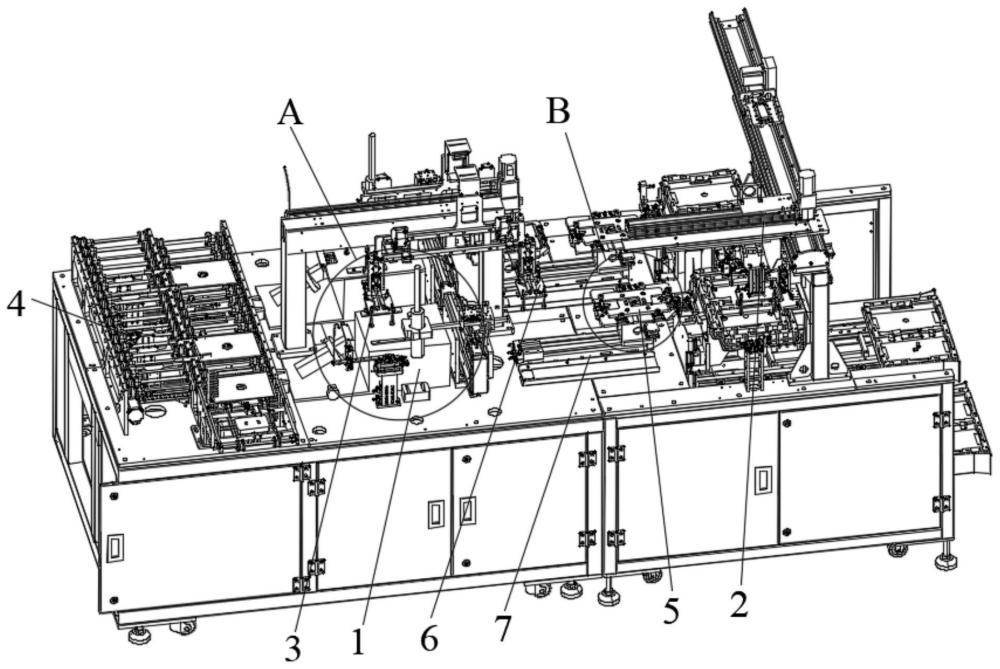 A
B
4
3
1
6
7
5
2