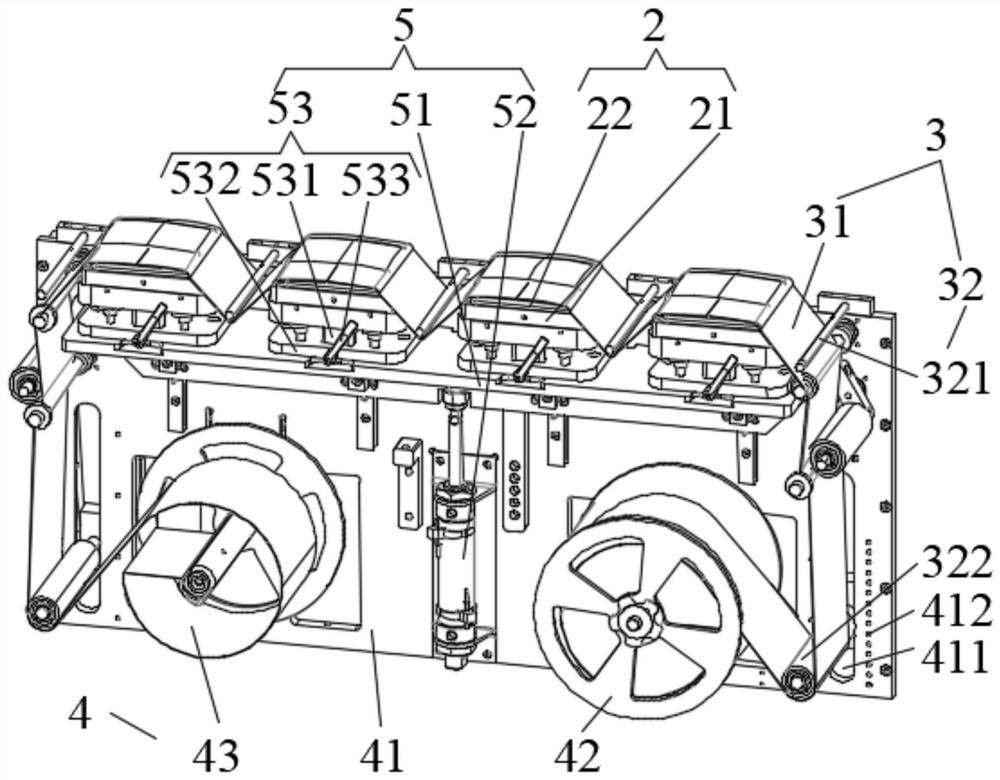 5
2
53
51
52
22
21
3
532
531
533
31
32
321
322
412
411
4
43
41
42