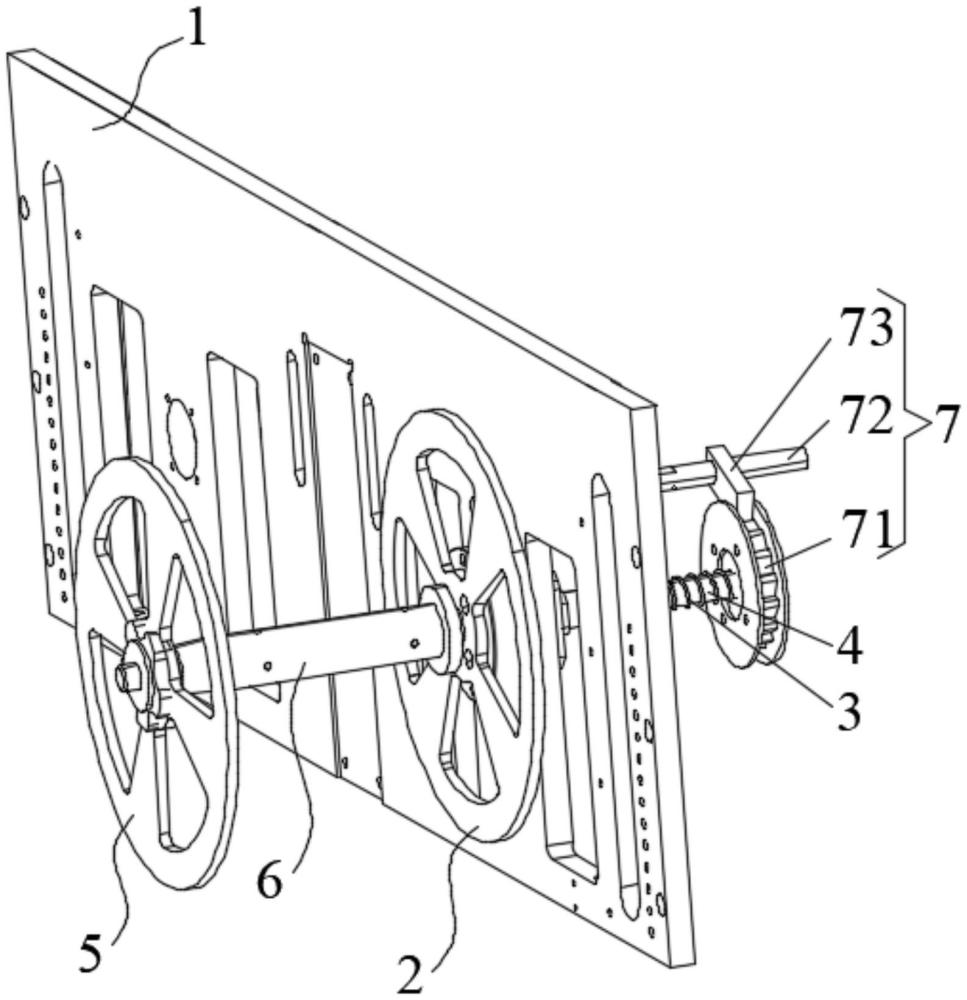 1
73
72
7
71
4
3
6
5
2