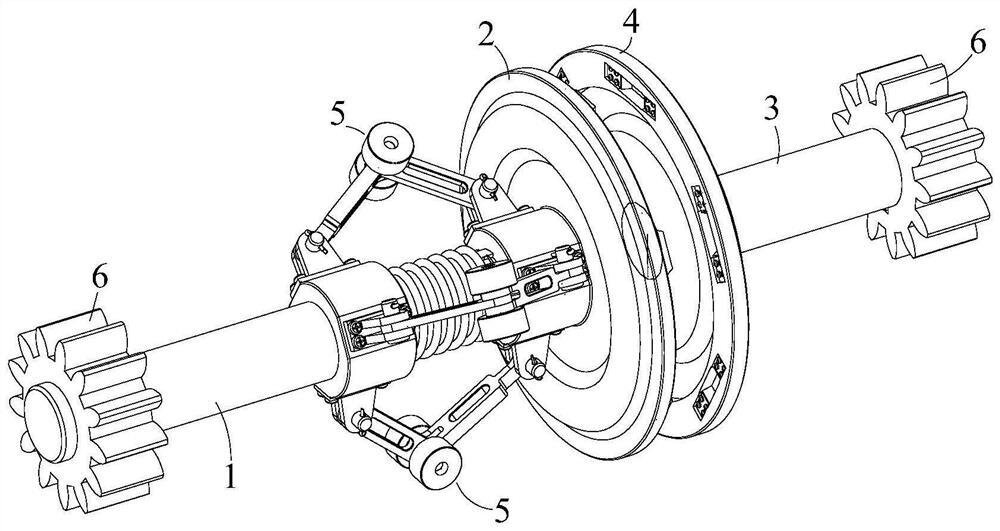 2
4
6
5
3
6
1
5