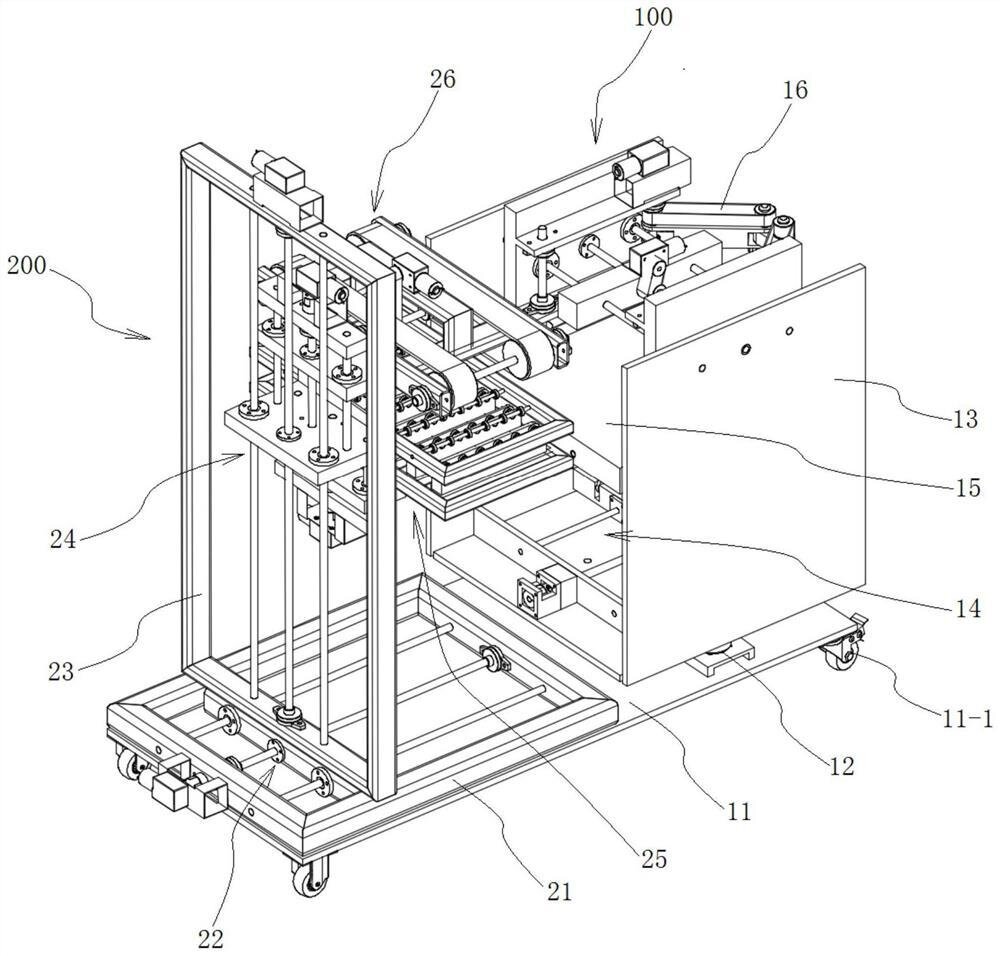 100
26
16
200
13
15
24
14
23
11-1
12
11
25
21
22