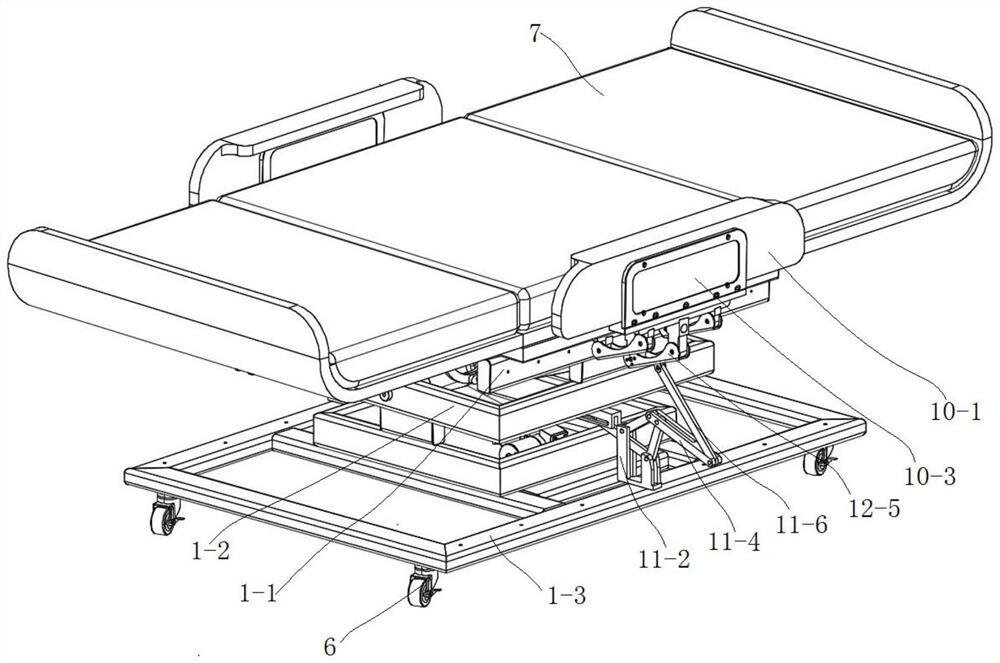 7
10-1
10-3
12-5
11-6
11-4
11-2
1-2
1-1
1-3
6