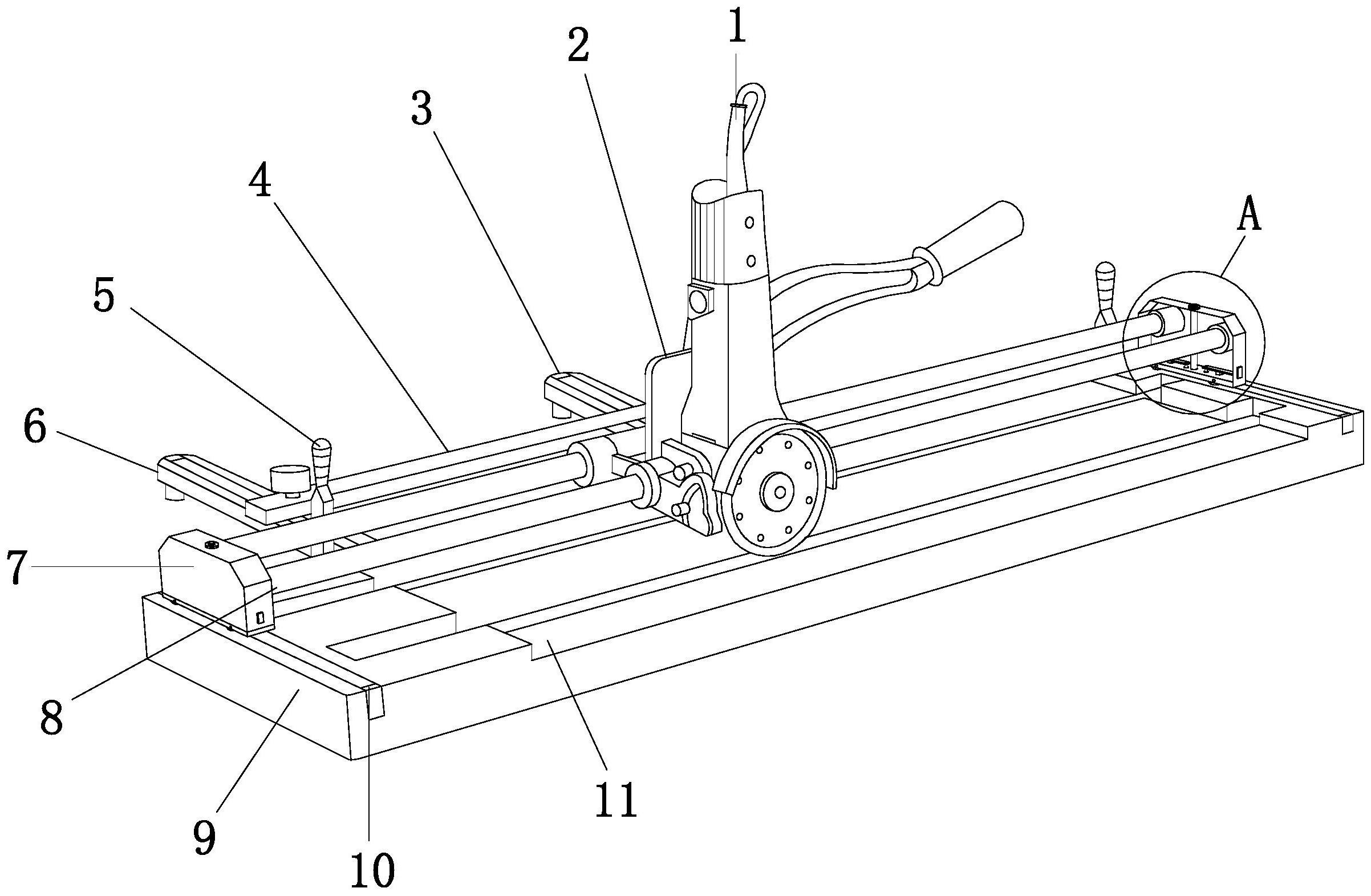 1
2
3
4
A
5
6
7
8
9
10
11