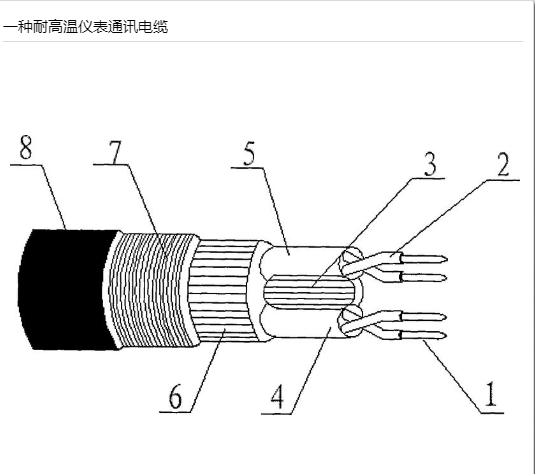 一种耐高温仪表通讯电缆

8
7
5
3
2
6
4
1