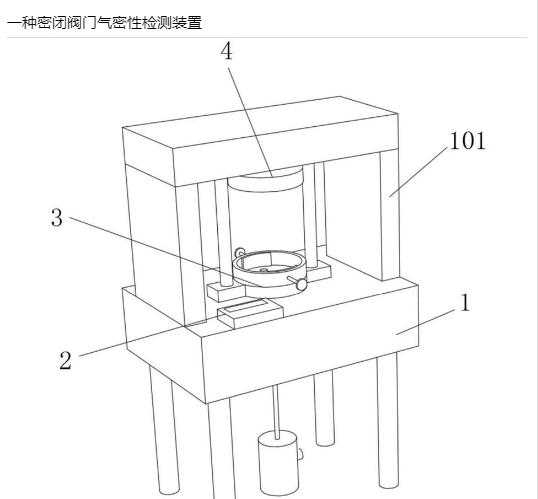 一种密闭阀门气密性检测装置

4

101

3

1

2