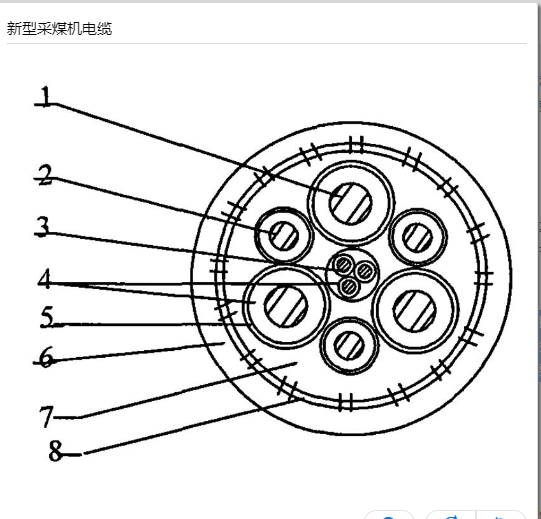 新型采煤机电缆

1
2
3
4
5
6
7
8