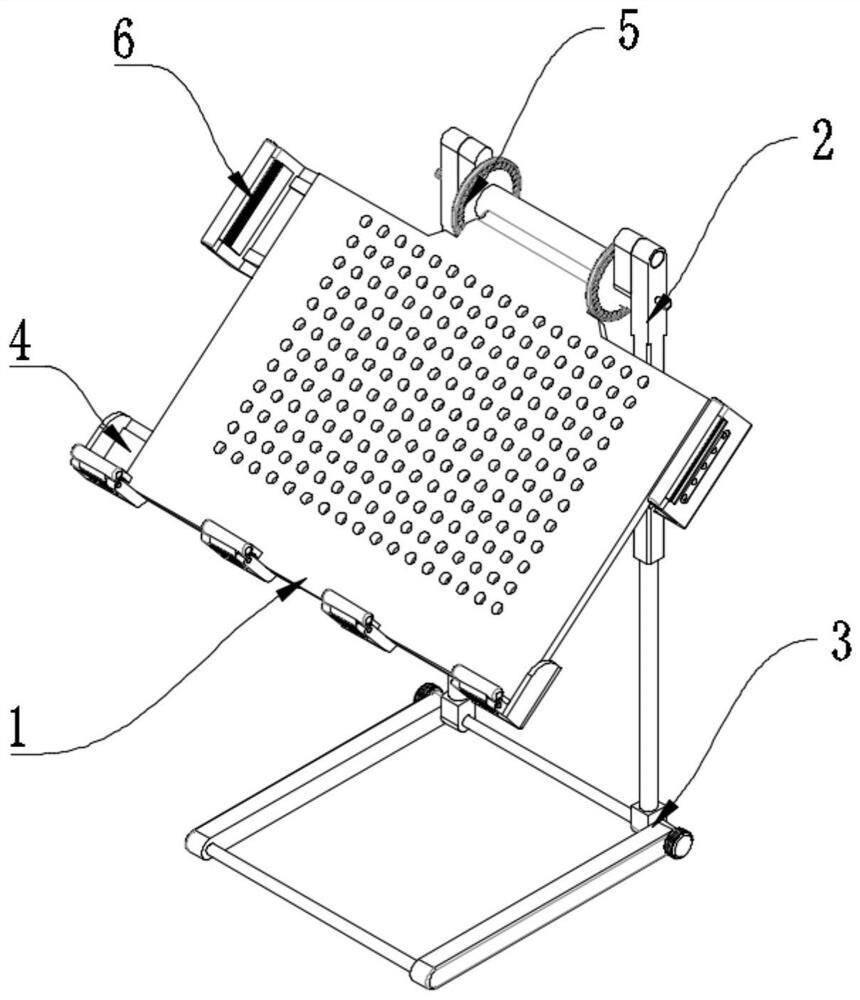 6
5
2
4
1
3