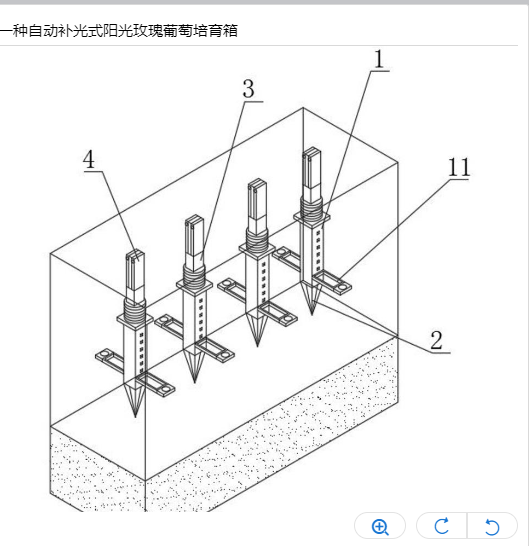 一种自动补光式阳光玫瑰葡萄培育箱

1

3

4

11

2