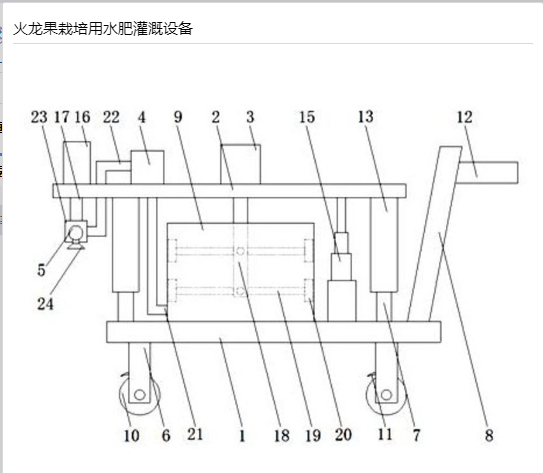 火龙果栽培用水肥灌溉设备

23 17 16 22 4 9 2 3 15 13 12

5

24

10 6 21 1 18 19 20 11 7 8