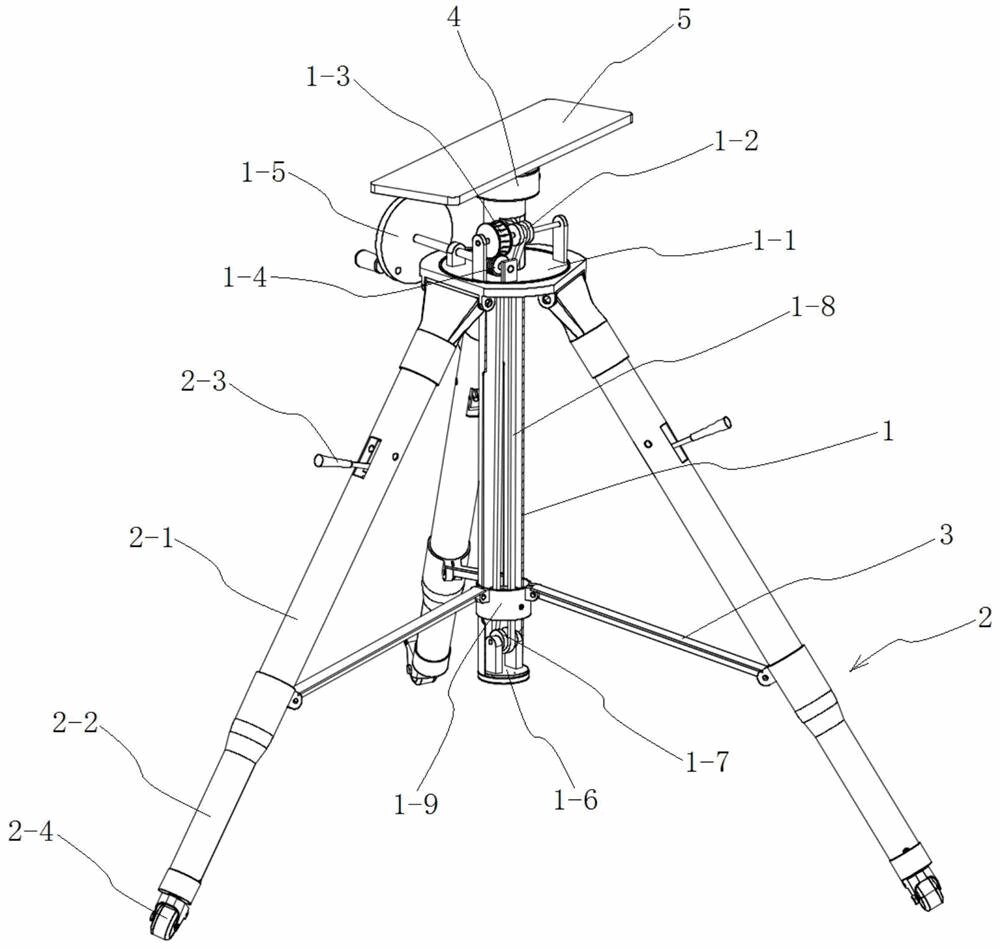 4
5
1-3
1-2
1-5
1-1
1-4
1-8
2-3
1
2-1
3
2
2-2
1-7
1-9
1-6
2-4