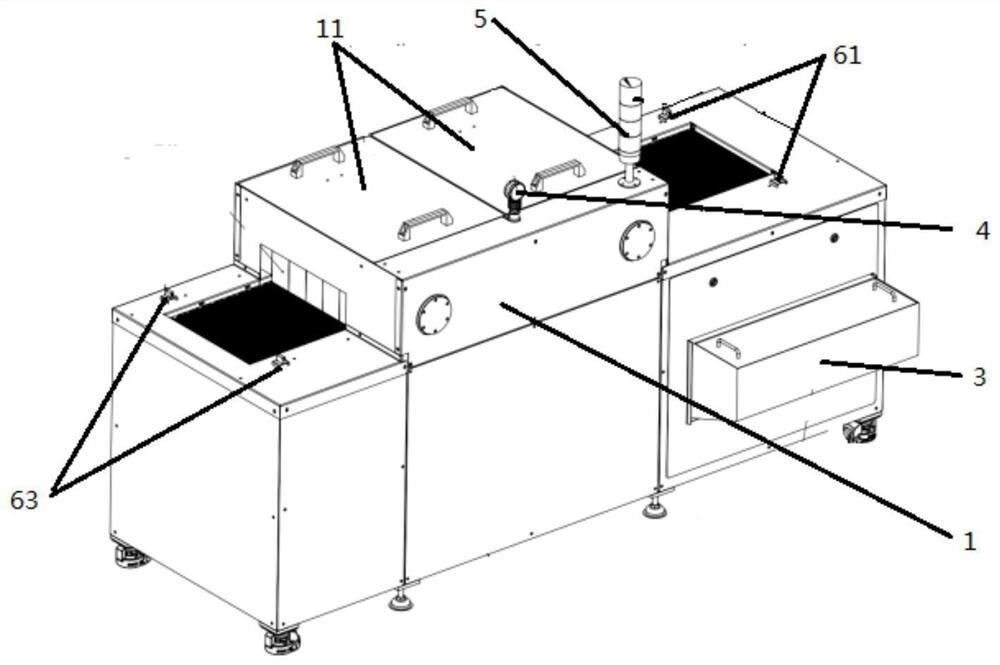 11
5
61
4
3
63
1