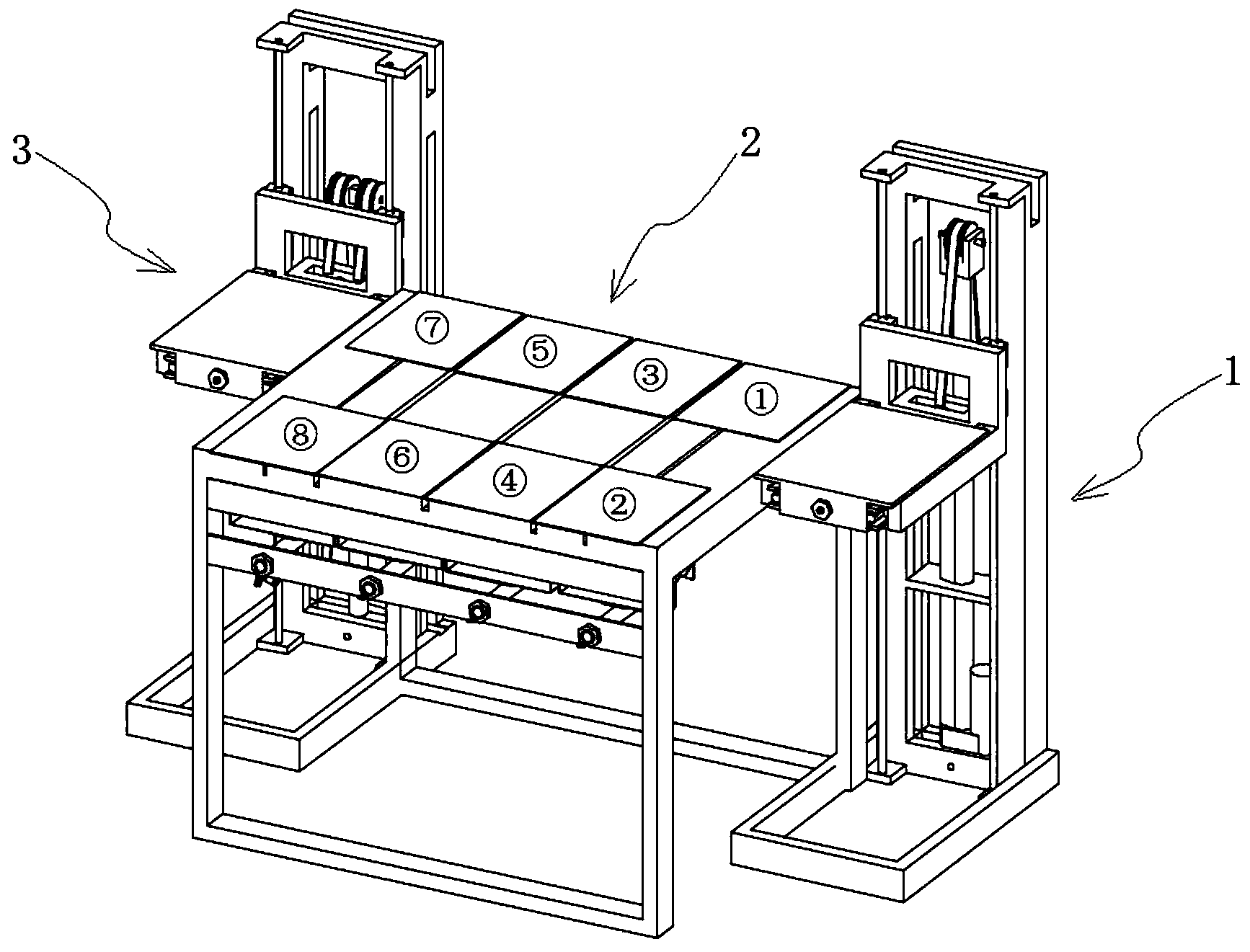 3
2
1
⑦
⑤
③
①
⑧
⑥
④
②