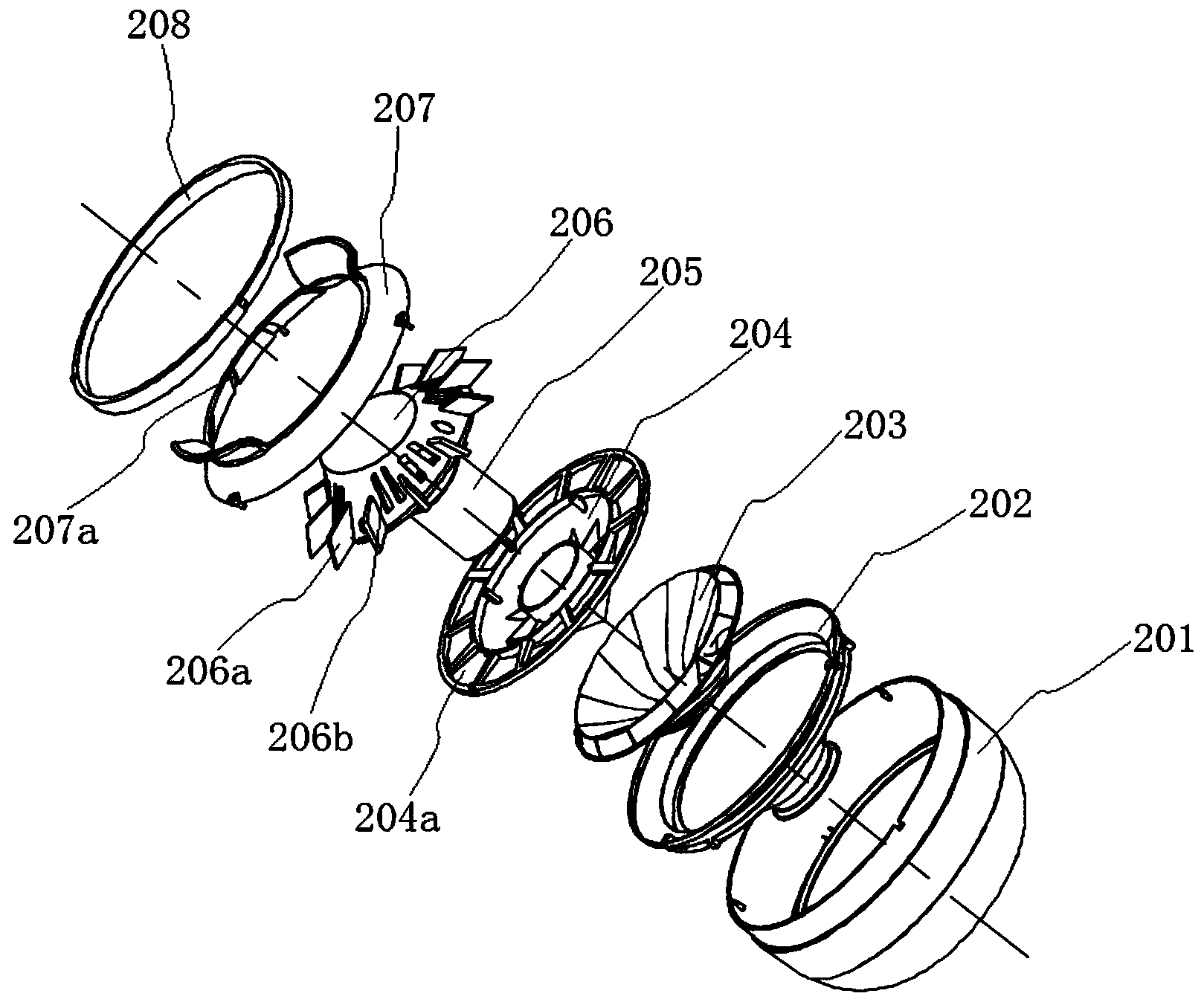 208
207
206
205
204
203
202
201
207a
206a
206b
204a