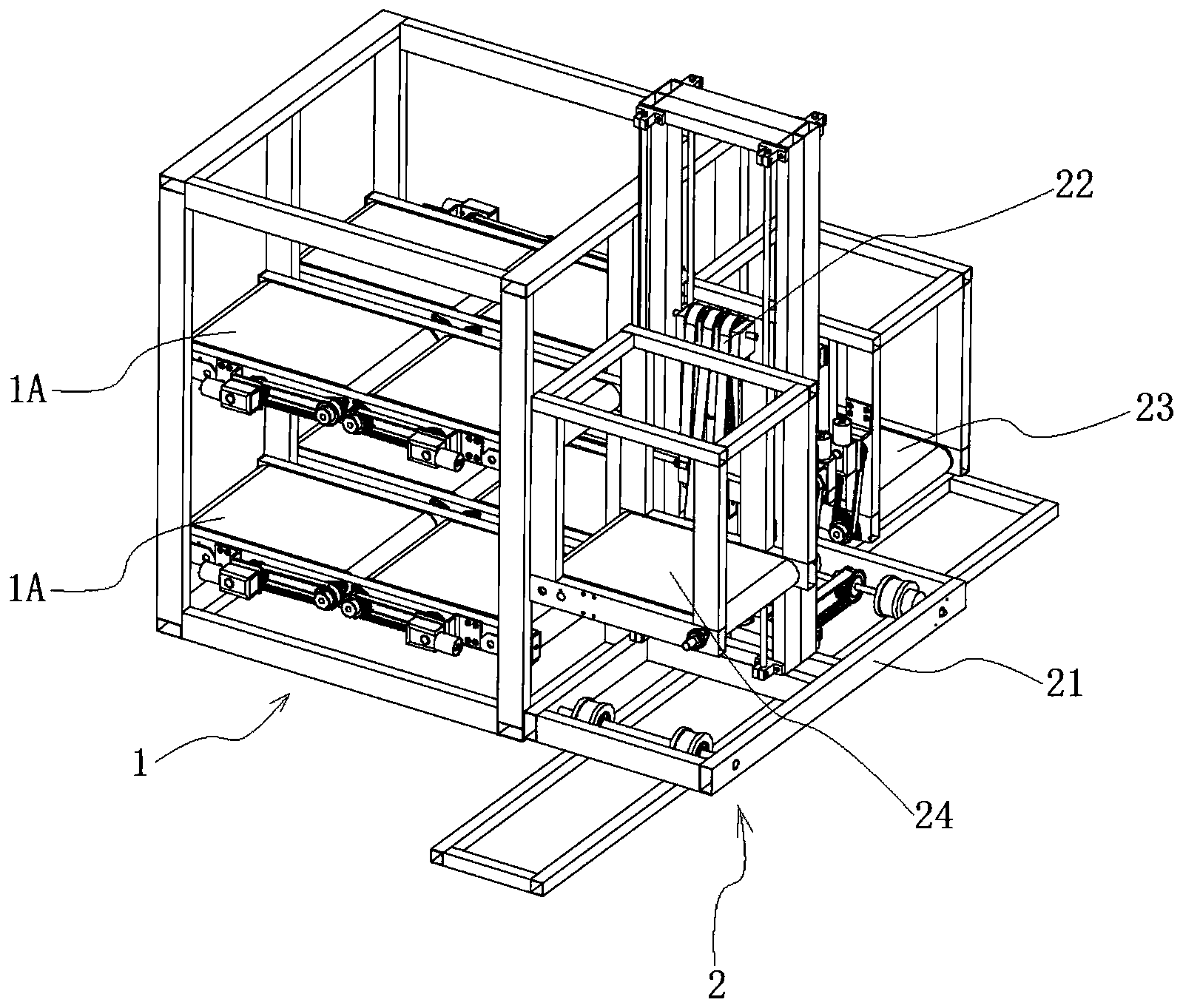 22
1A
23
1A
21
1
24
2