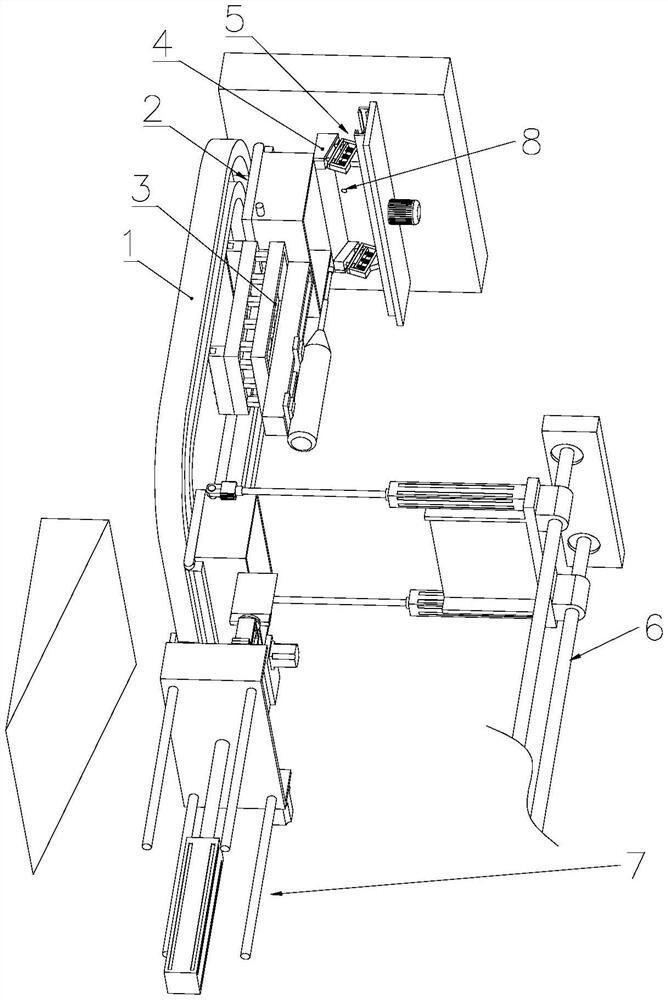 5
4
2
8
3
1
6
7