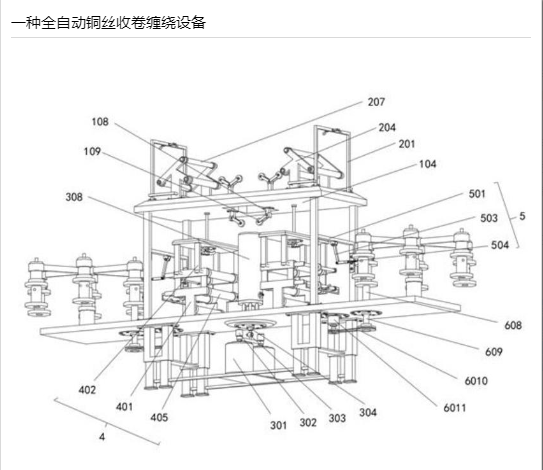 一种全自动铜丝收卷缠绕设备

207
108
204
201
109
104
308
501
503
5
504
608
609
6010
6011
402
401
405
301
302
303
304
4