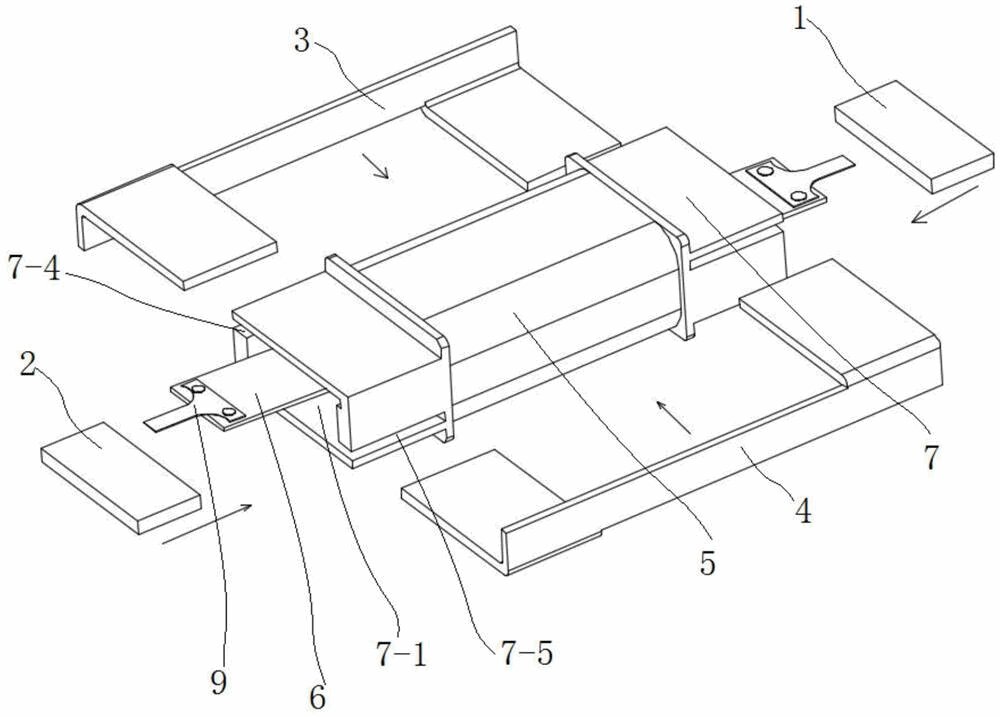 3
1
7-4
2
7
4
5
7-1
7-5
9
6