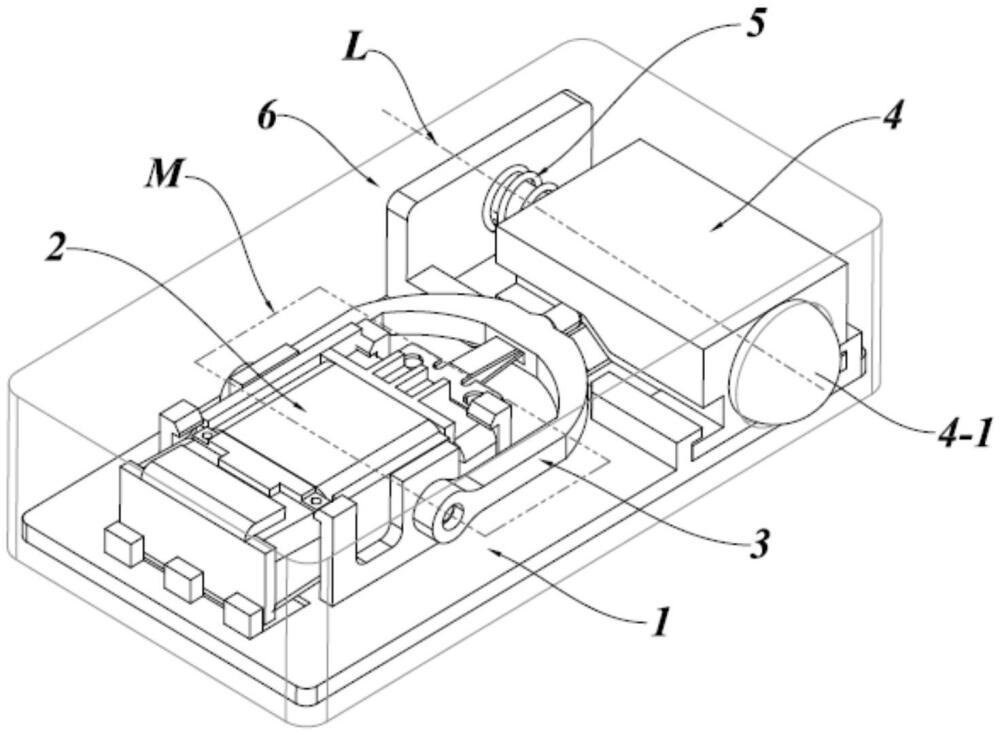 L
5
6
4
M
2
4-1
3
1