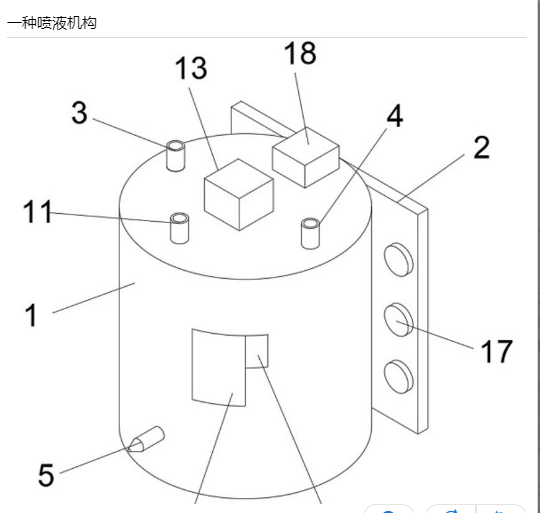 一种喷液机构

18
13
3
4
2
11
1
17
5