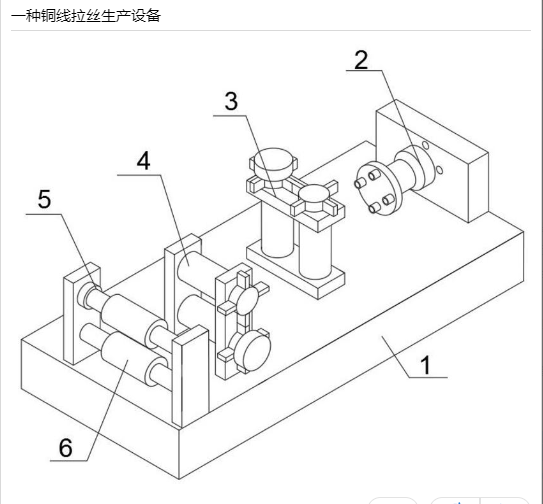 一种铜线拉丝生产设备

2
3
4
5
1
6