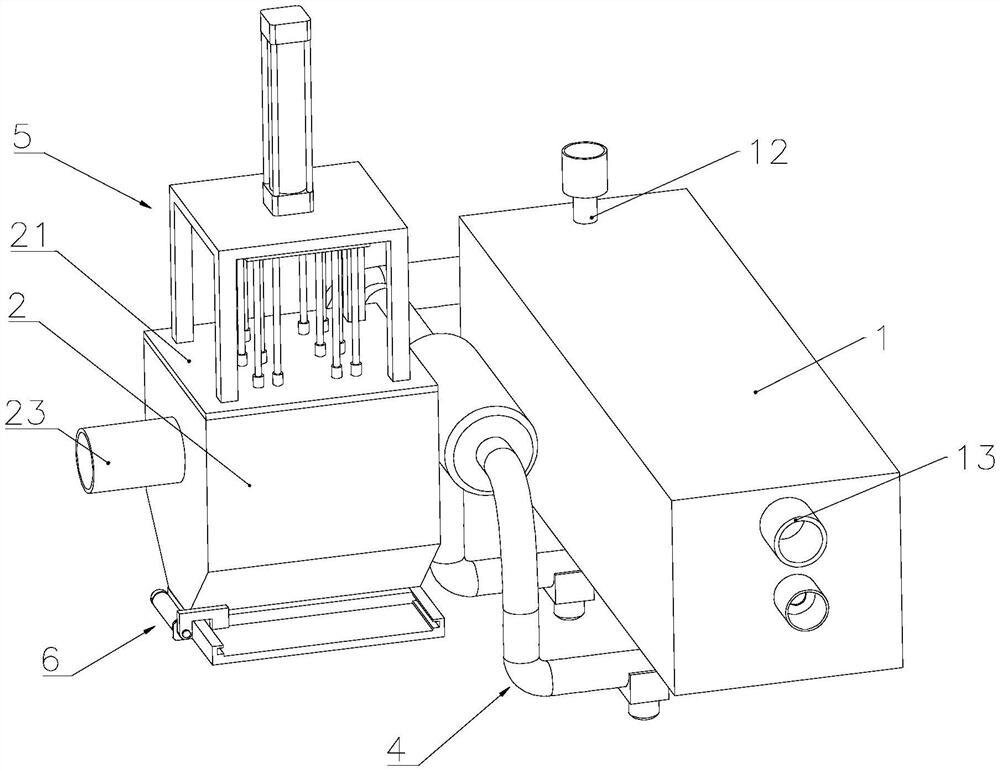 5
21
2
23
6
12
1
13
4