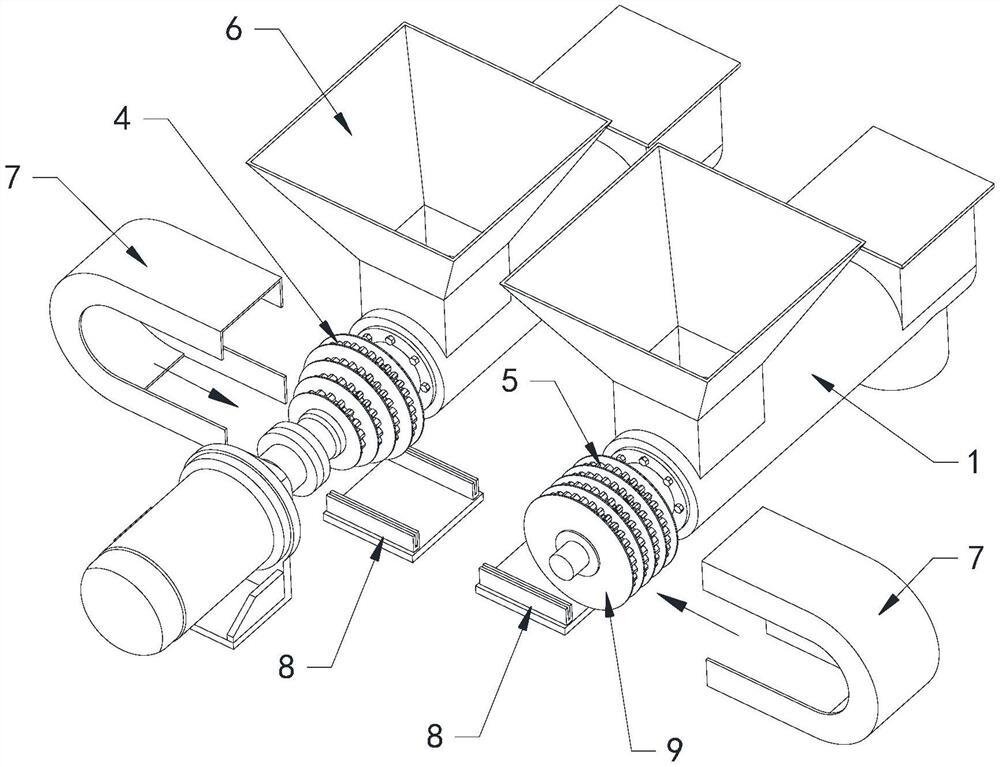 6
4
7
5
1
7
8
8
9