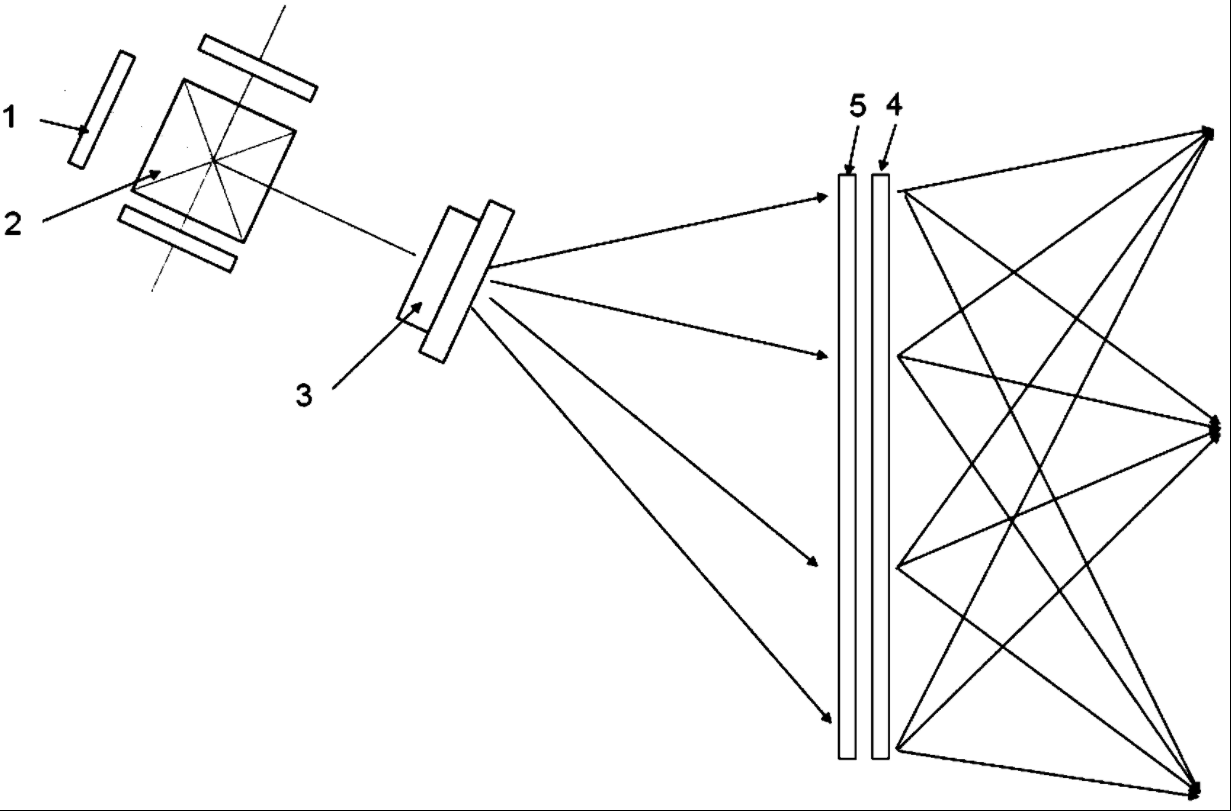 1
2
3
5
4