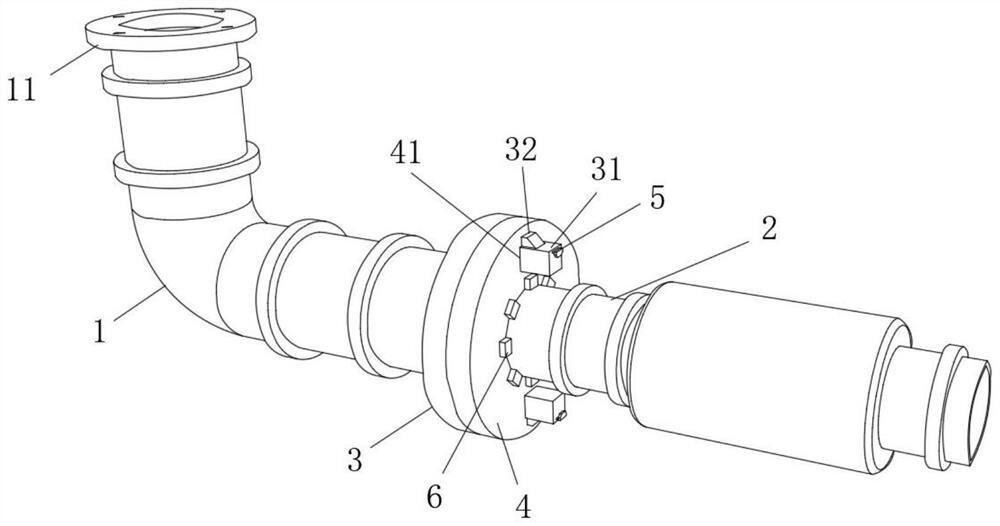 11
41
32
31
5
2
1
3
6
4