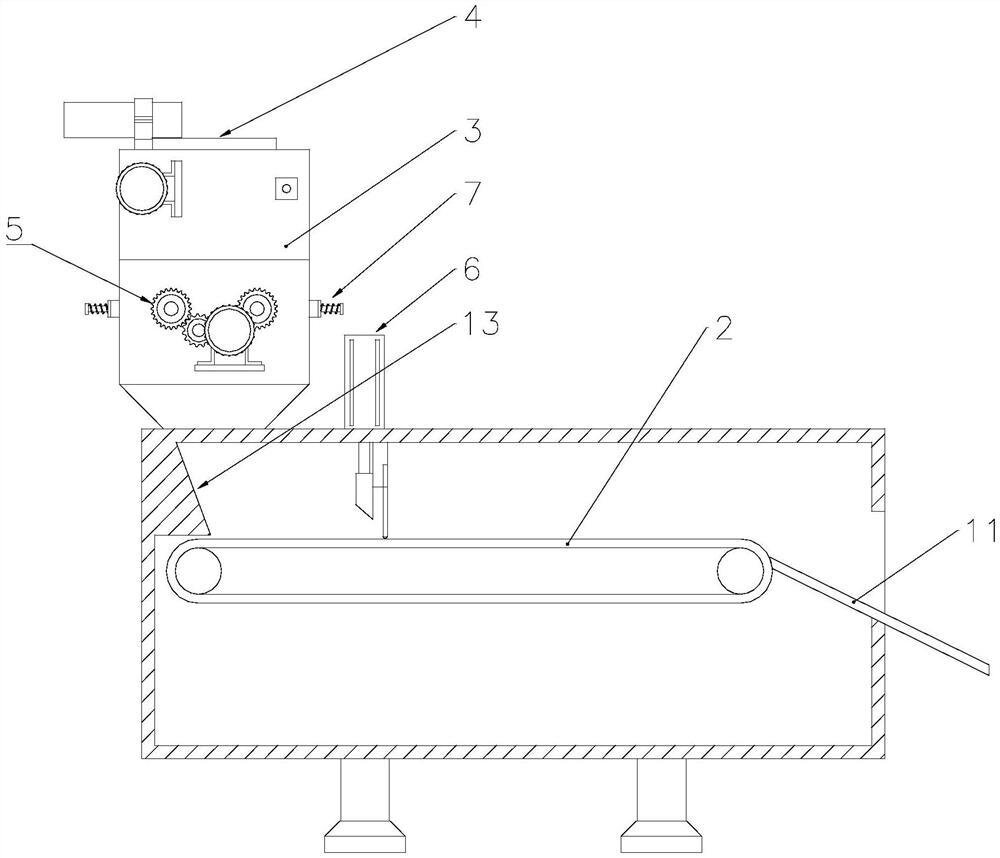 4
3
7
5
6
13
2
11