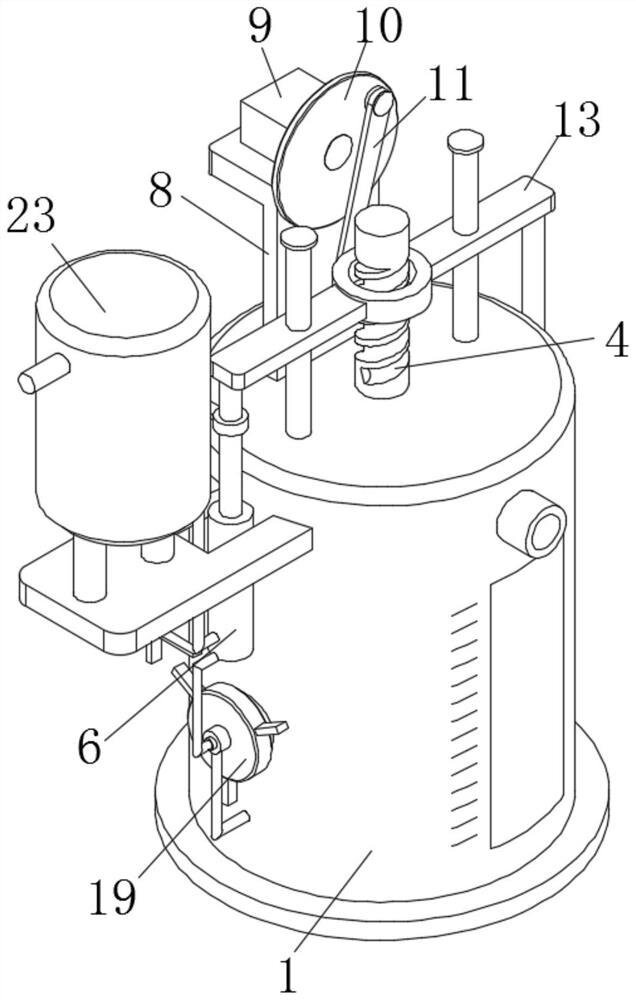 9
10
11
13
8
23
4
6
19
1