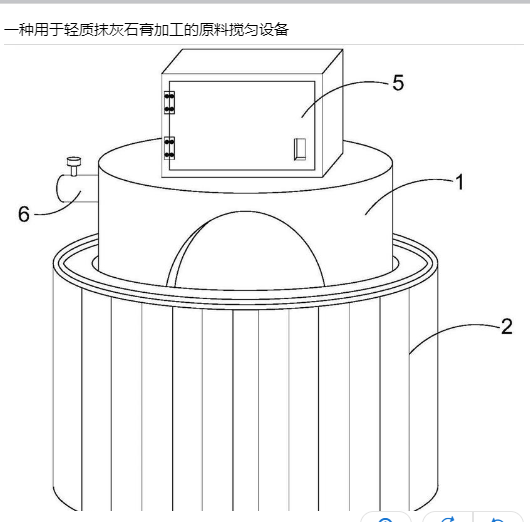 一种用于轻质抹灰石膏加工的原料搅匀设备

5

1

6

2