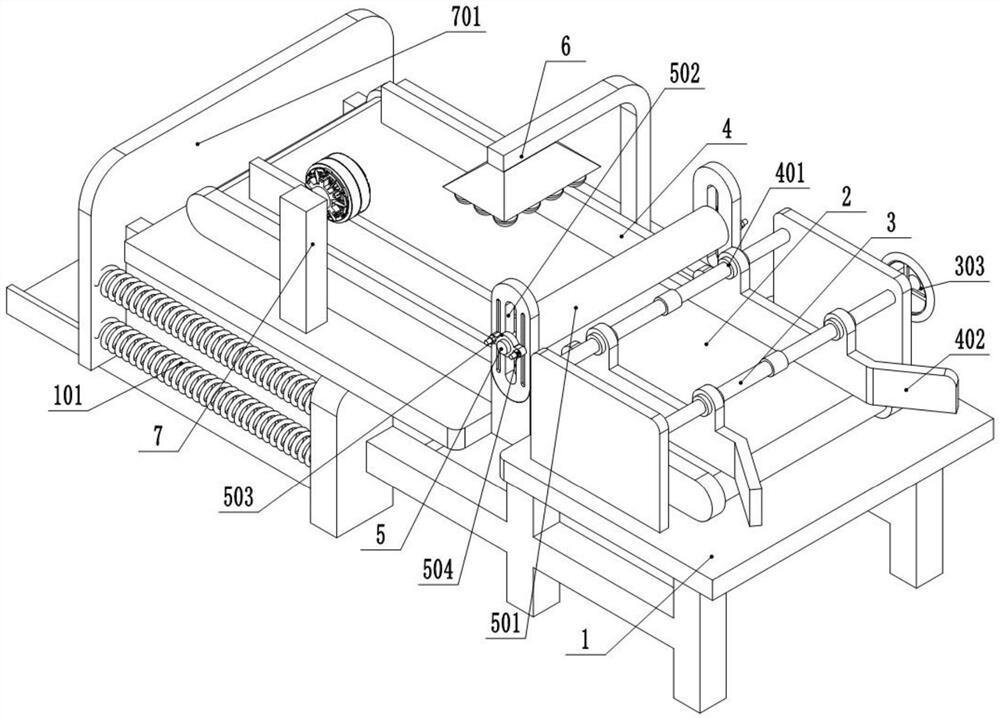 701
6
502
4
401
2
3
303
402
101
7
503
5
504
501
1