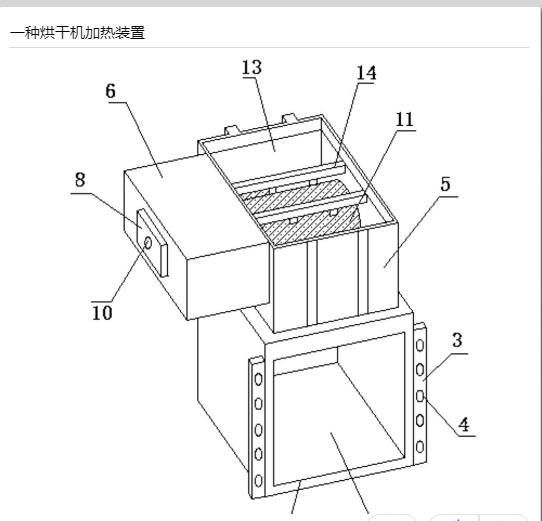 一种烘干机加热装置

13
14
6
11
8
5
10
3
4