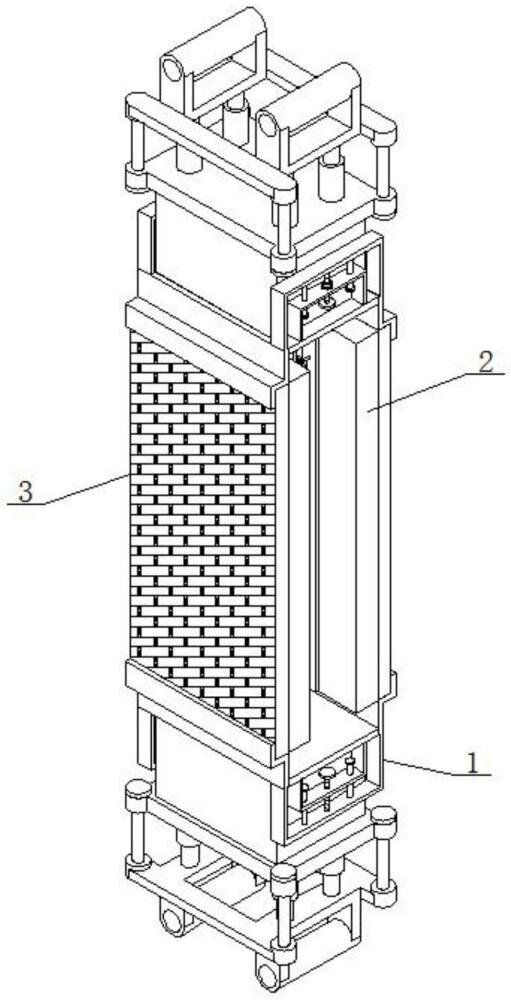 2

3

1