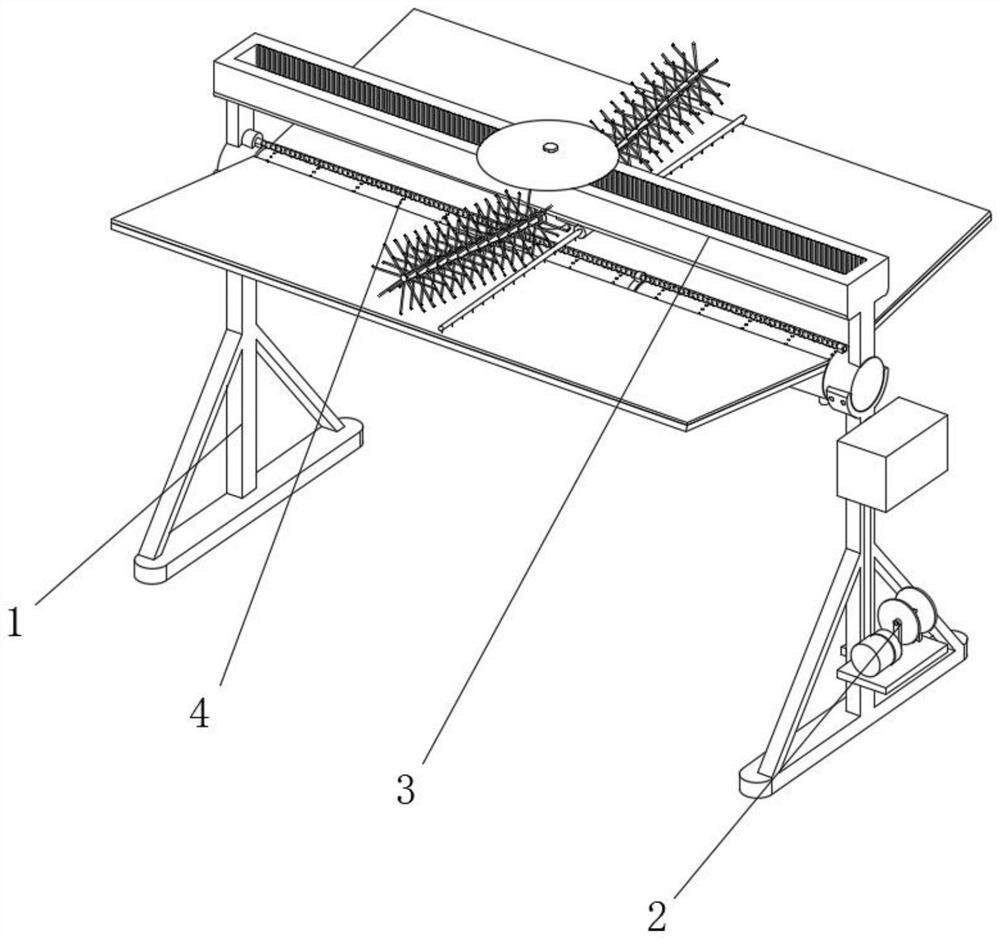 1
4
3
2