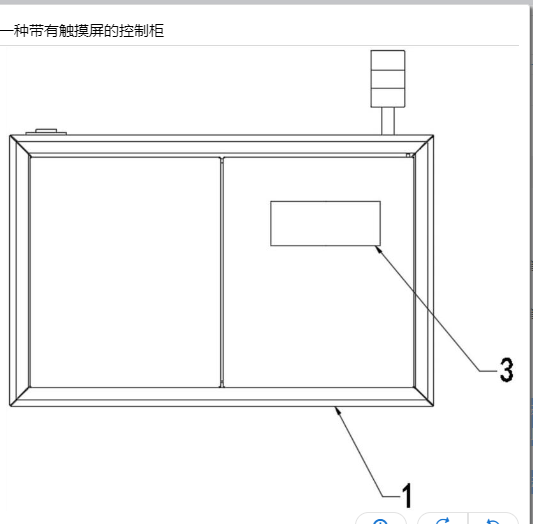 一种带有触摸屏的控制柜

3

1