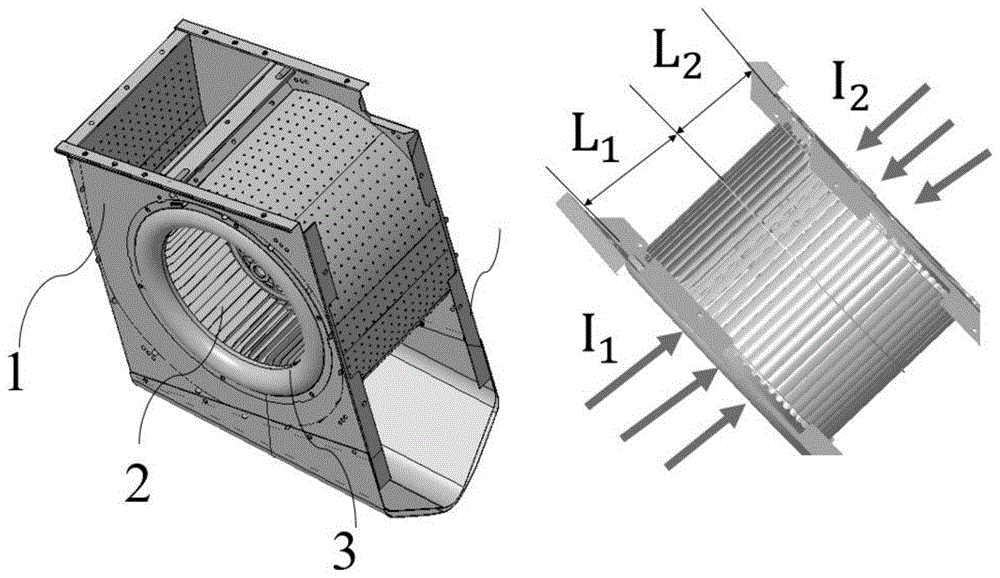 1
2
3
$L_2$
$L_1$
$I_2$
$I_1$