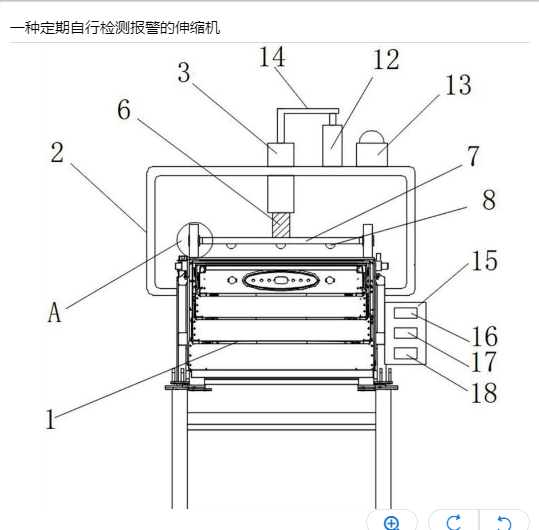 一种定期自行检测报警的伸缩机

14
12
3
13
6
2
7
8
15
A
16
17
18
1