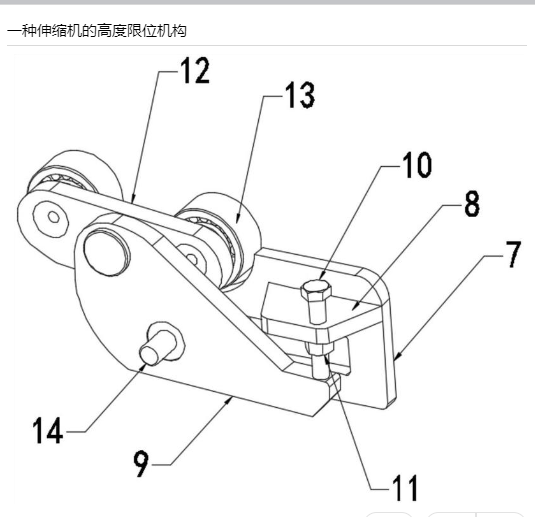 一种伸缩机的高度限位机构

12
13
10
8
7
14
9
11