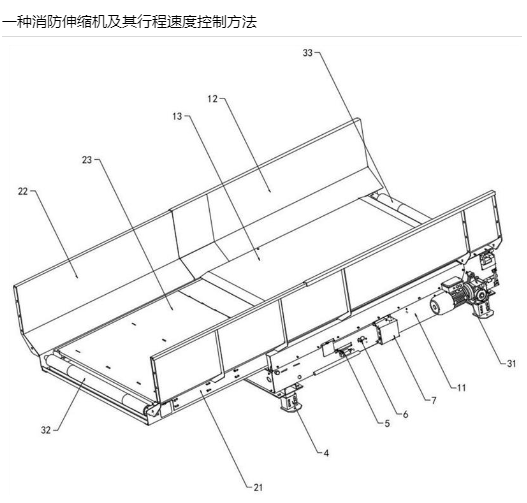 一种消防伸缩机及其行程速度控制方法

33
12
13
23
22
31
11
7
6
5
4
32
21